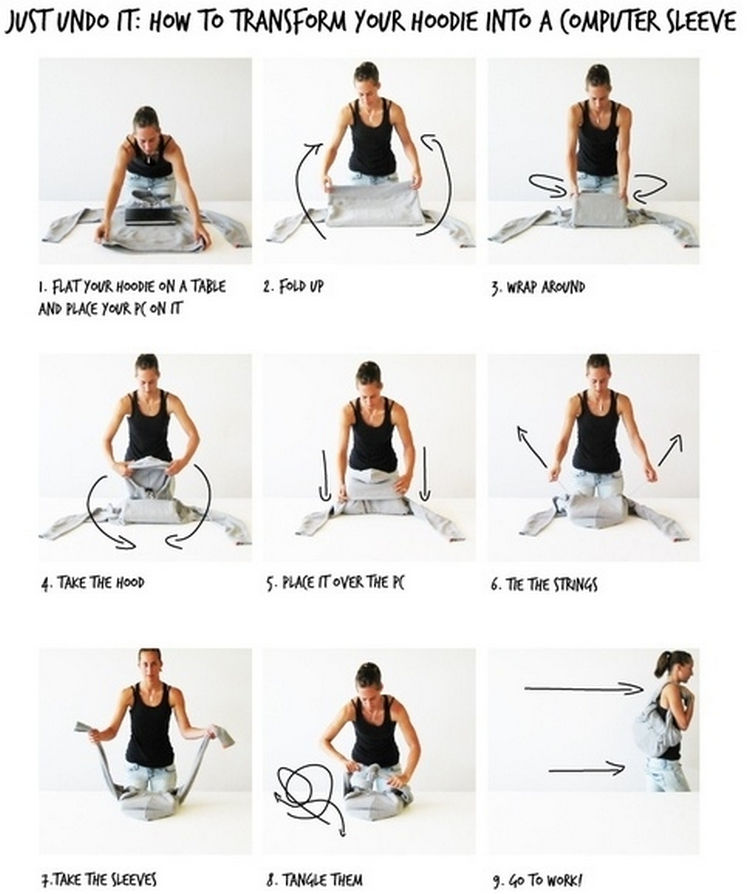 JUST UNDO IT: HOW TO TRANSFORM YOUR HOODIE INTO A COMPUTER SLEEVE

1. FLAT YOUR HOODIE ON A TABLE AND PLACE YOUR PC ON IT

2. FOLD UP

3. WRAP AROUND

4. TAKE THE HOOD

5. PLACE IT OVER THE PC

6. TIE THE STRINGS

7.TAKE THE SLEEVES

8. TANGLE THEM

9. GO TO WORK!